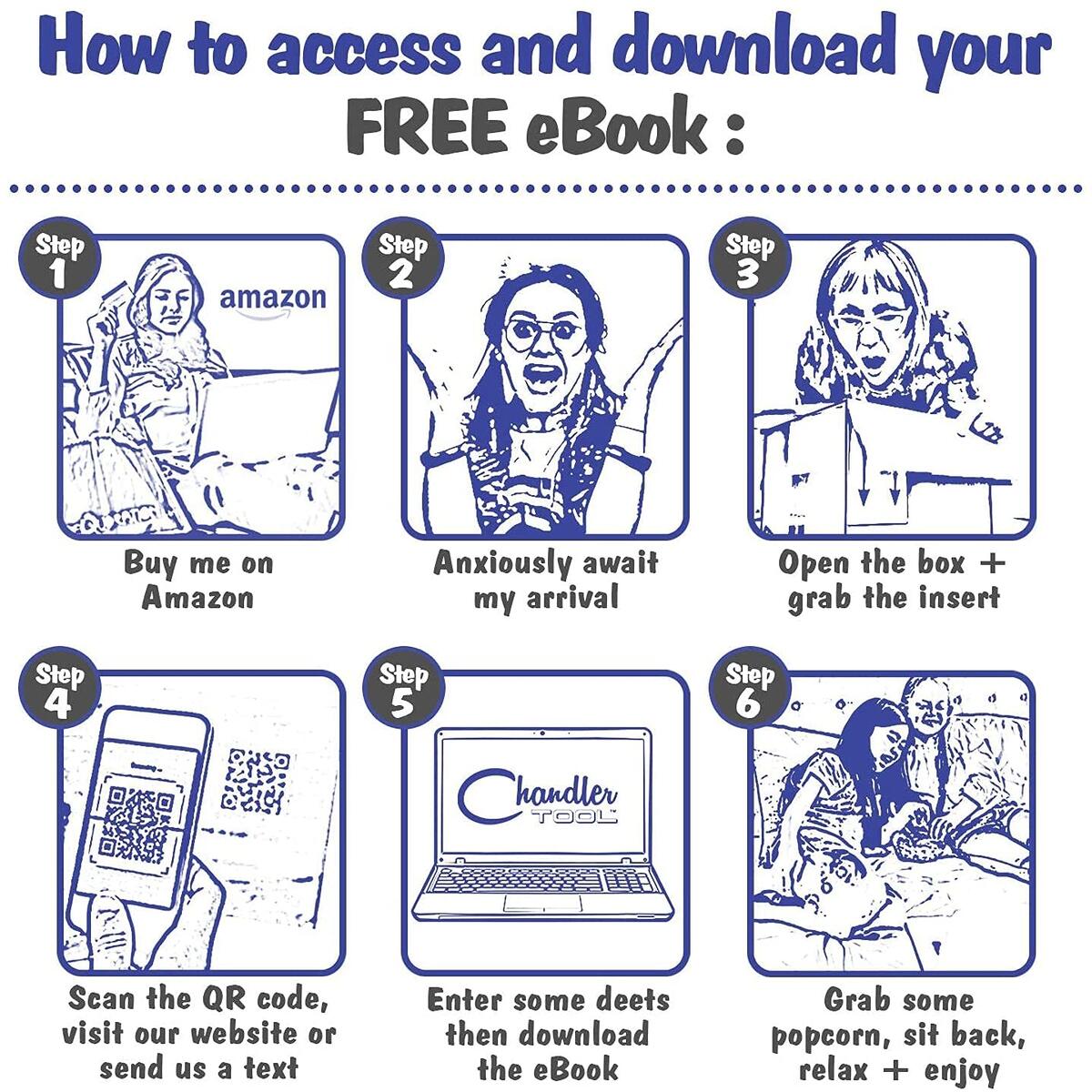 How to access and download your FREE eBook :

Step 1

amazon

Buy me on Amazon

Step 2

Anxiously await my arrival

Step 3

Open the box + grab the insert

Step 4

Scan the QR code, visit our website or send us a text

Step 5

Chandler TOOL

Enter some deets then download the eBook

Step 6

Grab some popcorn, sit back, relax + enjoy