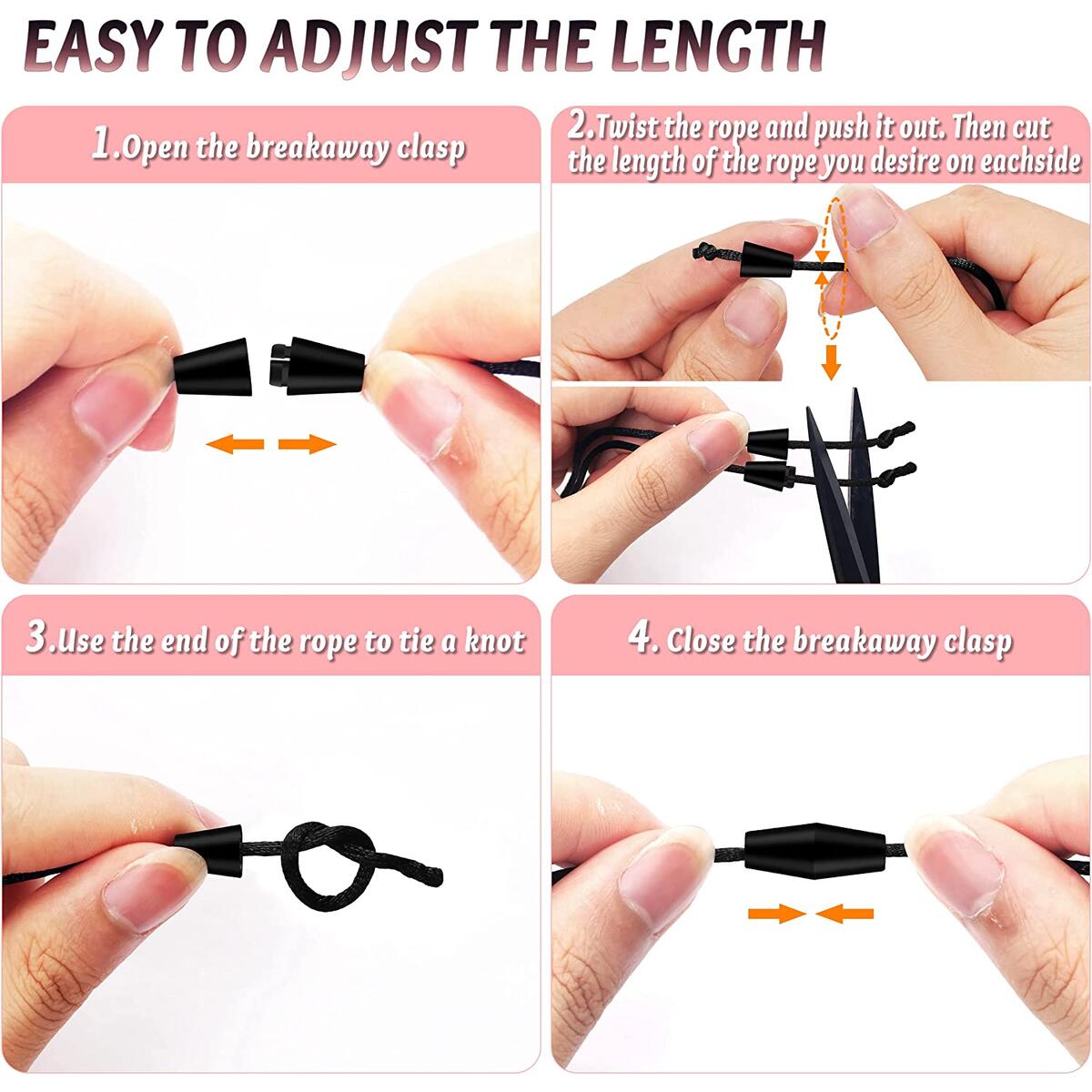 EASY TO ADJUST THE LENGTH

1.Open the breakaway clasp

2.Twist the rope and push it out. Then cut the length of the rope you desire on eachside

3.Use the end of the rope to tie a knot

4. Close the breakaway clasp