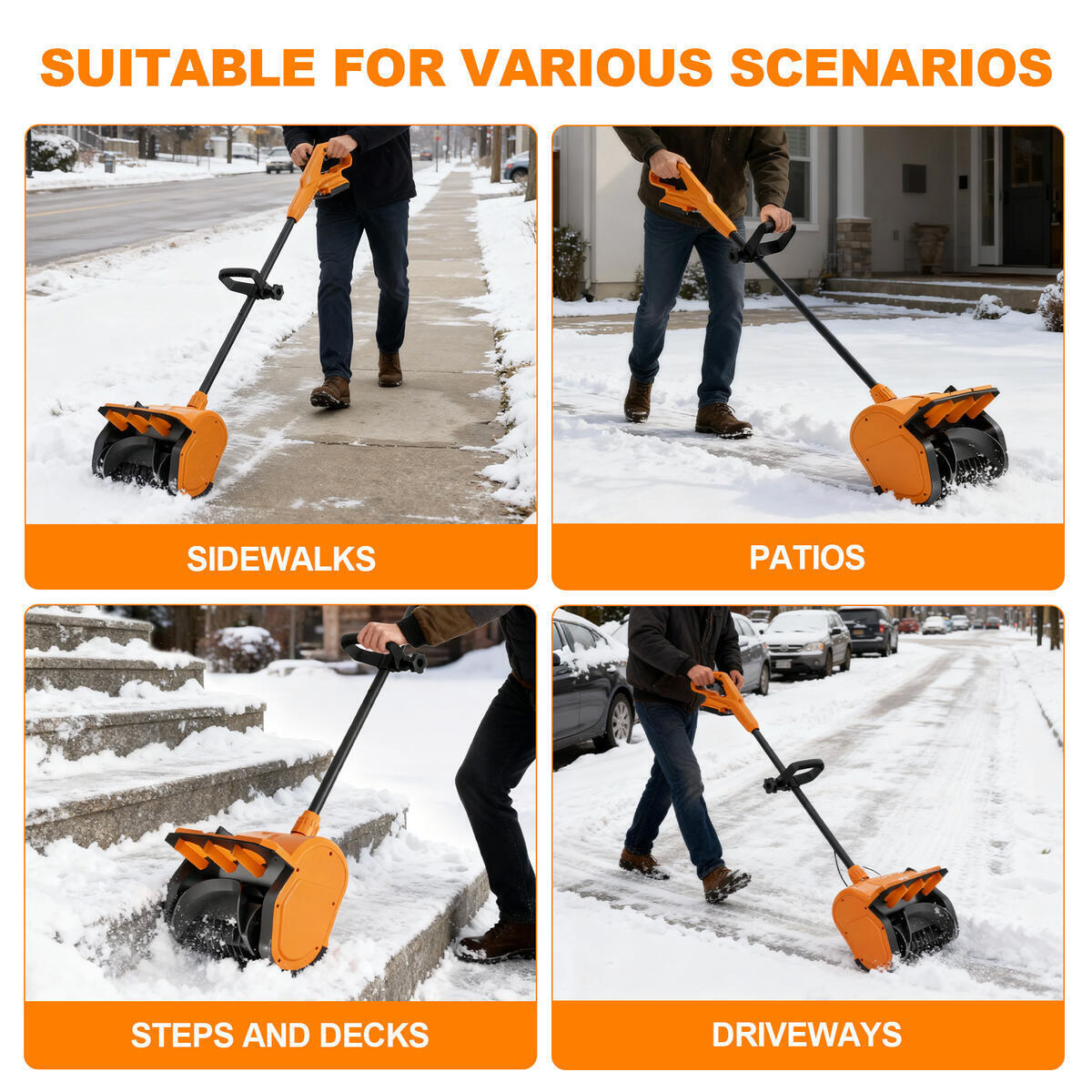 SUITABLE FOR VARIOUS SCENARIOS

SIDEWALKS

PATIOS

STEPS AND DECKS

DRIVEWAYS