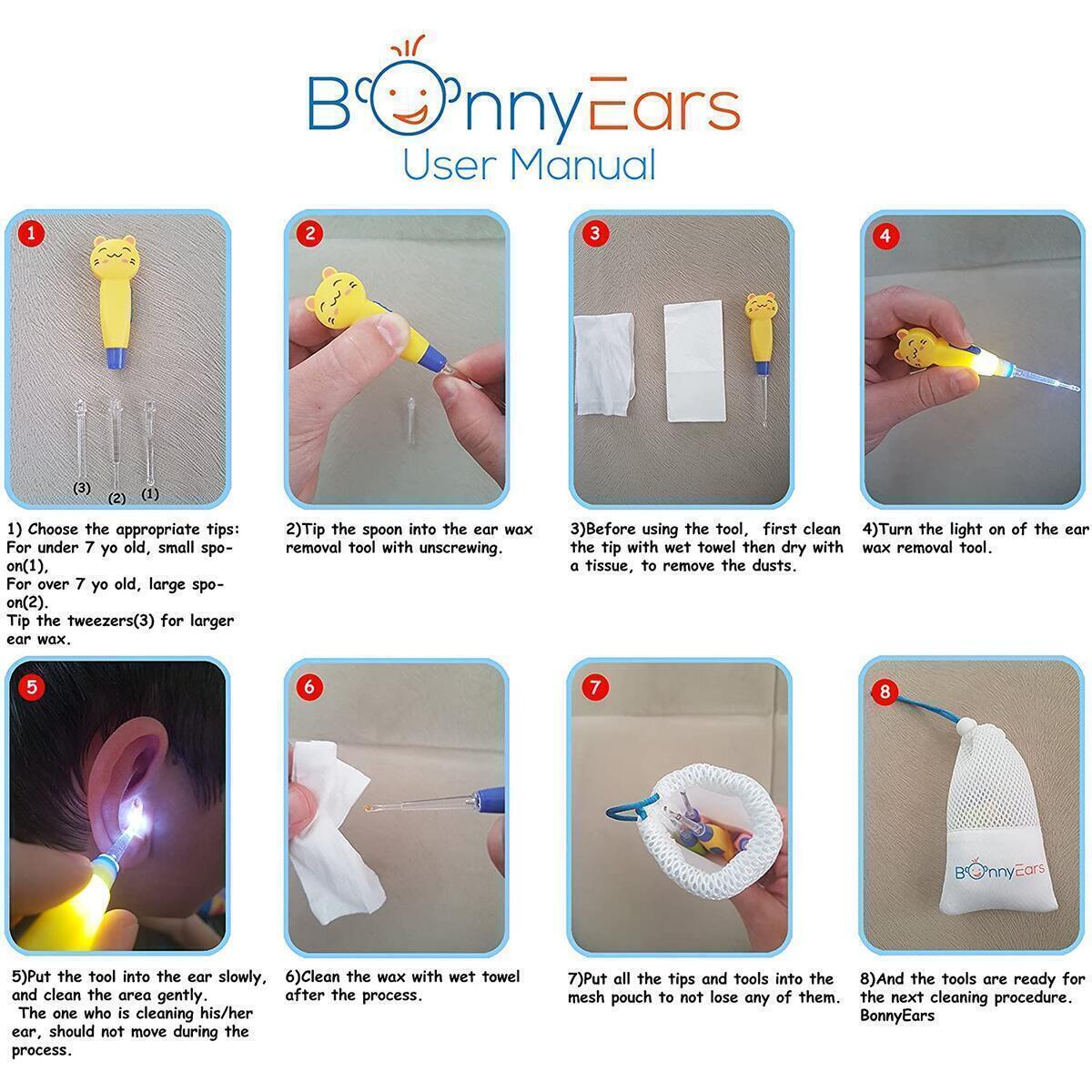 BonnyEars
User Manual

1

(3) (2) (1)

1) Choose the appropriate tips:
For under 7 yo old, small spoon(1),
For over 7 yo old, large spoon(2).
Tip the tweezers(3) for larger ear wax.

2

2)Tip the spoon into the ear wax removal tool with unscrewing.

3

3)Before using the tool, first clean the tip with wet towel then dry with a tissue, to remove the dusts.

4

4)Turn the light on of the ear wax removal tool.

5

5)Put the tool into the ear slowly, and clean the area gently.
The one who is cleaning his/her ear, should not move during the process.

6

6)Clean the wax with wet towel after the process.

7

7)Put all the tips and tools into the mesh pouch to not lose any of them.

8

BonnyEars

8)And the tools are ready for the next cleaning procedure.
BonnyEars