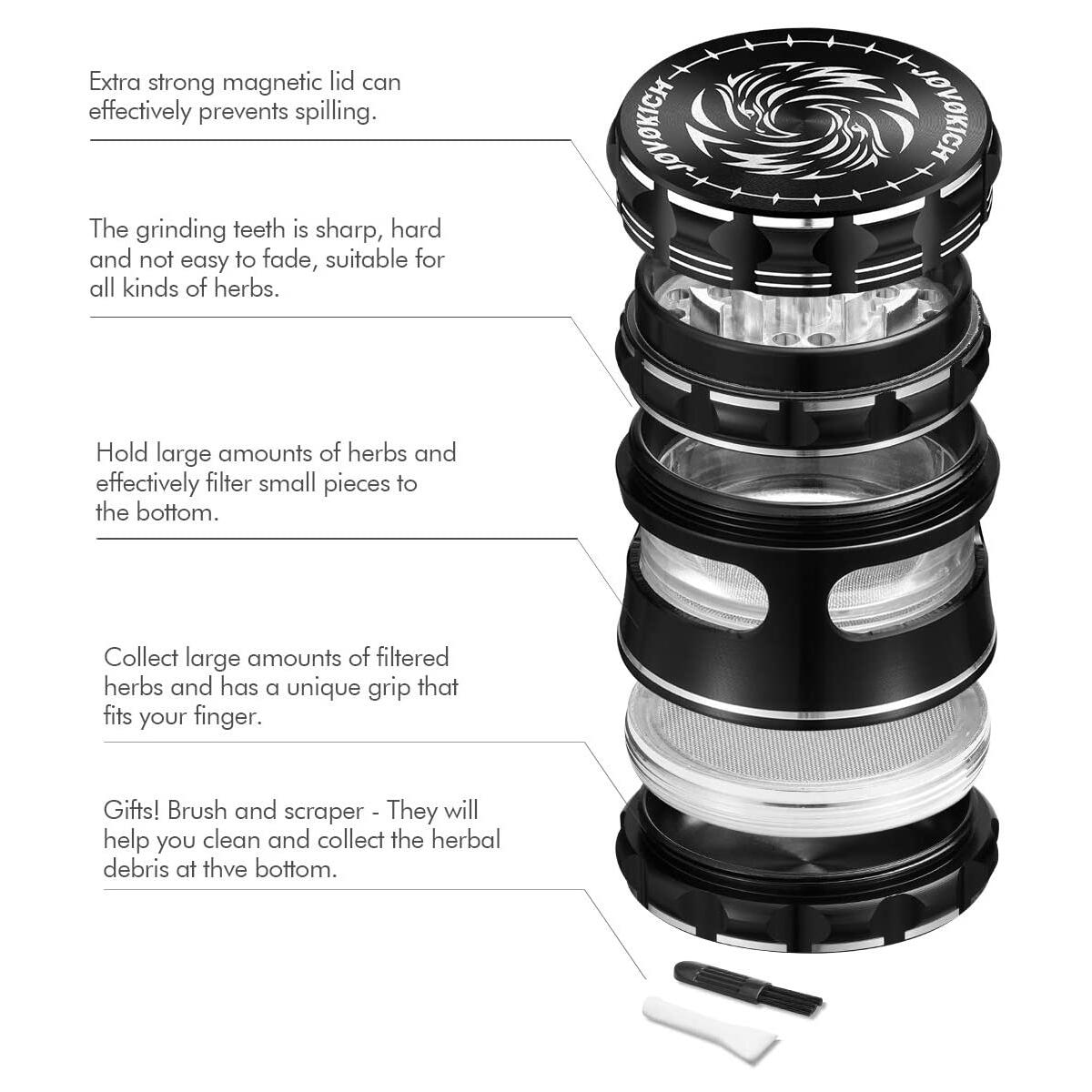 Extra strong magnetic lid can effectively prevents spilling.

The grinding teeth is sharp, hard and not easy to fade, suitable for all kinds of herbs.

Hold large amounts of herbs and effectively filter small pieces to the bottom.

Collect large amounts of filtered herbs and has a unique grip that fits your finger.

Gifts! Brush and scraper - They will help you clean and collect the herbal debris at thve bottom.

JOVOKICH JOVOKICH