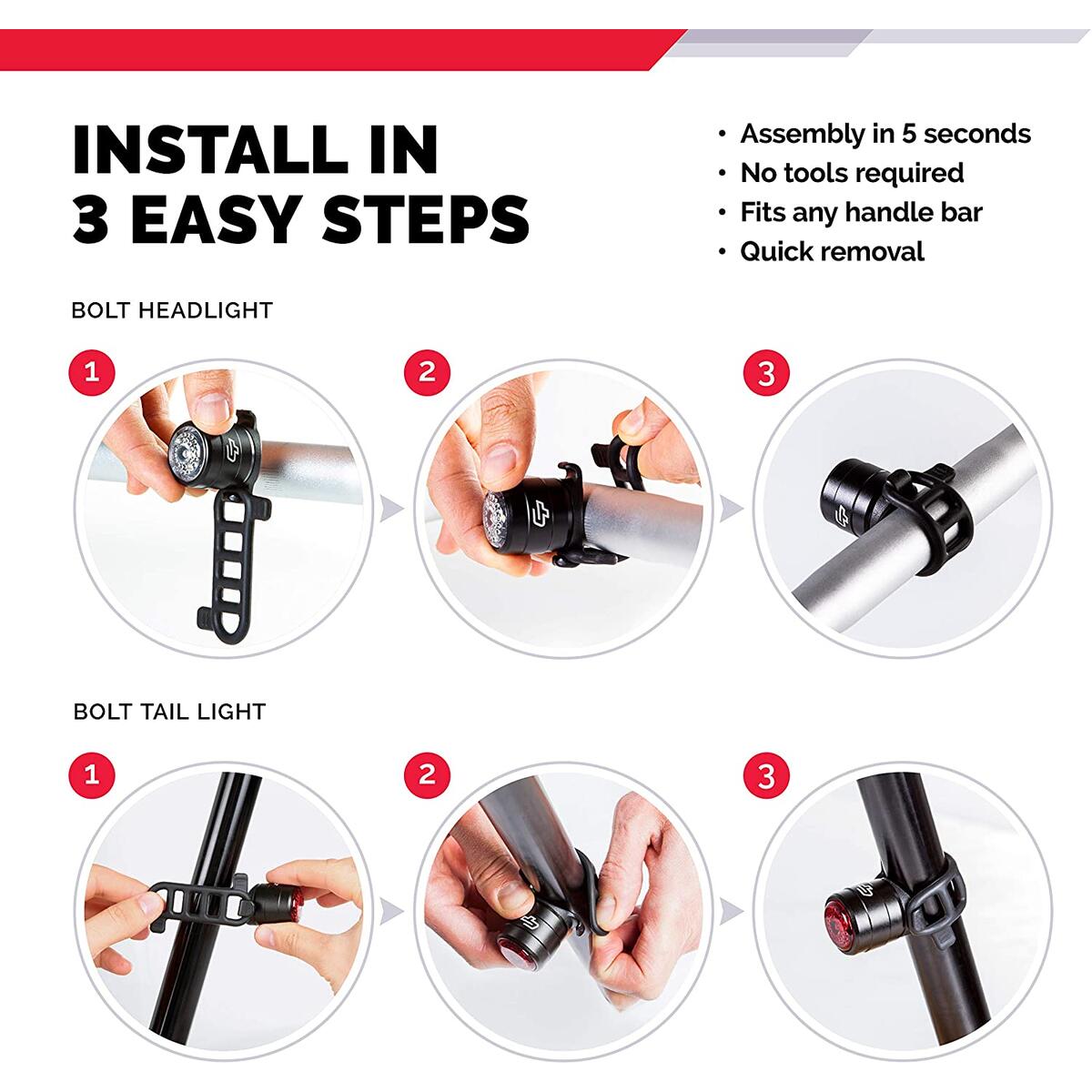 INSTALL IN 3 EASY STEPS

• Assembly in 5 seconds
• No tools required
• Fits any handle bar
• Quick removal

BOLT HEADLIGHT

1

2

3

BOLT TAIL LIGHT

1

2

3