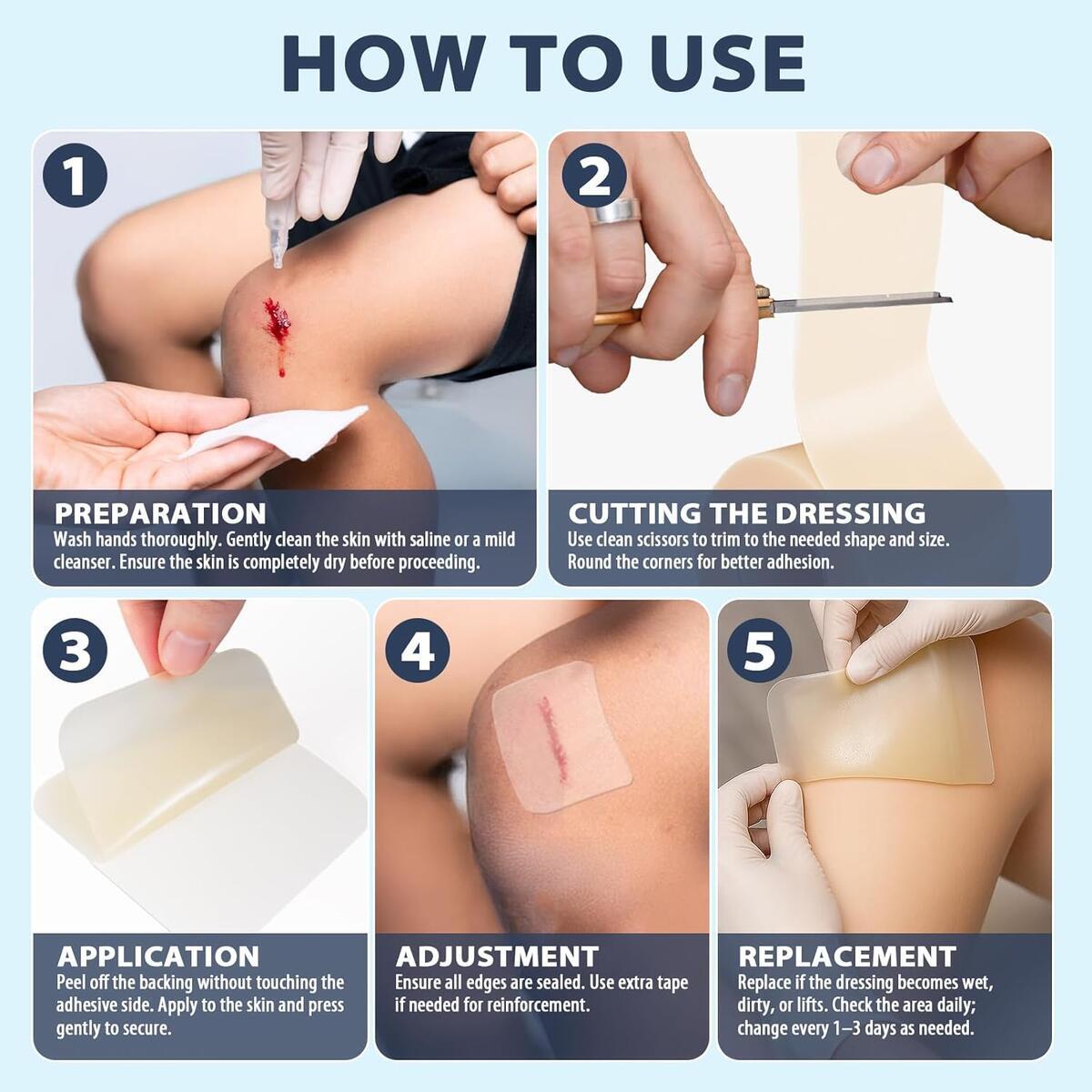 HOW TO USE

1

PREPARATION
Wash hands thoroughly. Gently clean the skin with saline or a mild cleanser. Ensure the skin is completely dry before proceeding.

2

CUTTING THE DRESSING
Use clean scissors to trim to the needed shape and size. Round the corners for better adhesion.

3

APPLICATION
Peel off the backing without touching the adhesive side. Apply to the skin and press gently to secure.

4

ADJUSTMENT
Ensure all edges are sealed. Use extra tape if needed for reinforcement.

5

REPLACEMENT
Replace if the dressing becomes wet, dirty, or lifts. Check the area daily; change every 1–3 days as needed.