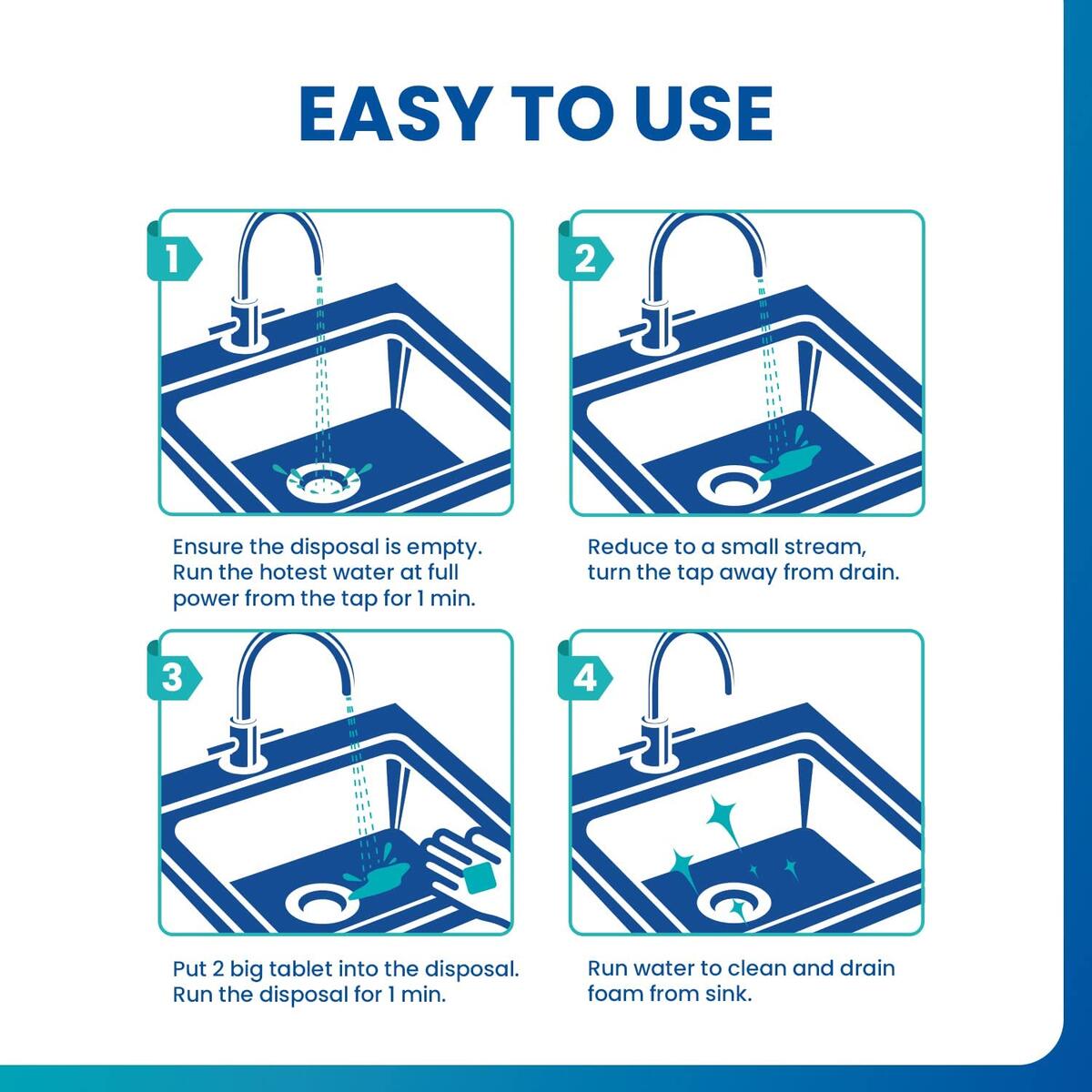 EASY TO USE

1

Ensure the disposal is empty. Run the hotest water at full power from the tap for 1 min.

2

Reduce to a small stream, turn the tap away from drain.

3

Put 2 big tablet into the disposal. Run the disposal for 1 min.

4

Run water to clean and drain foam from sink.