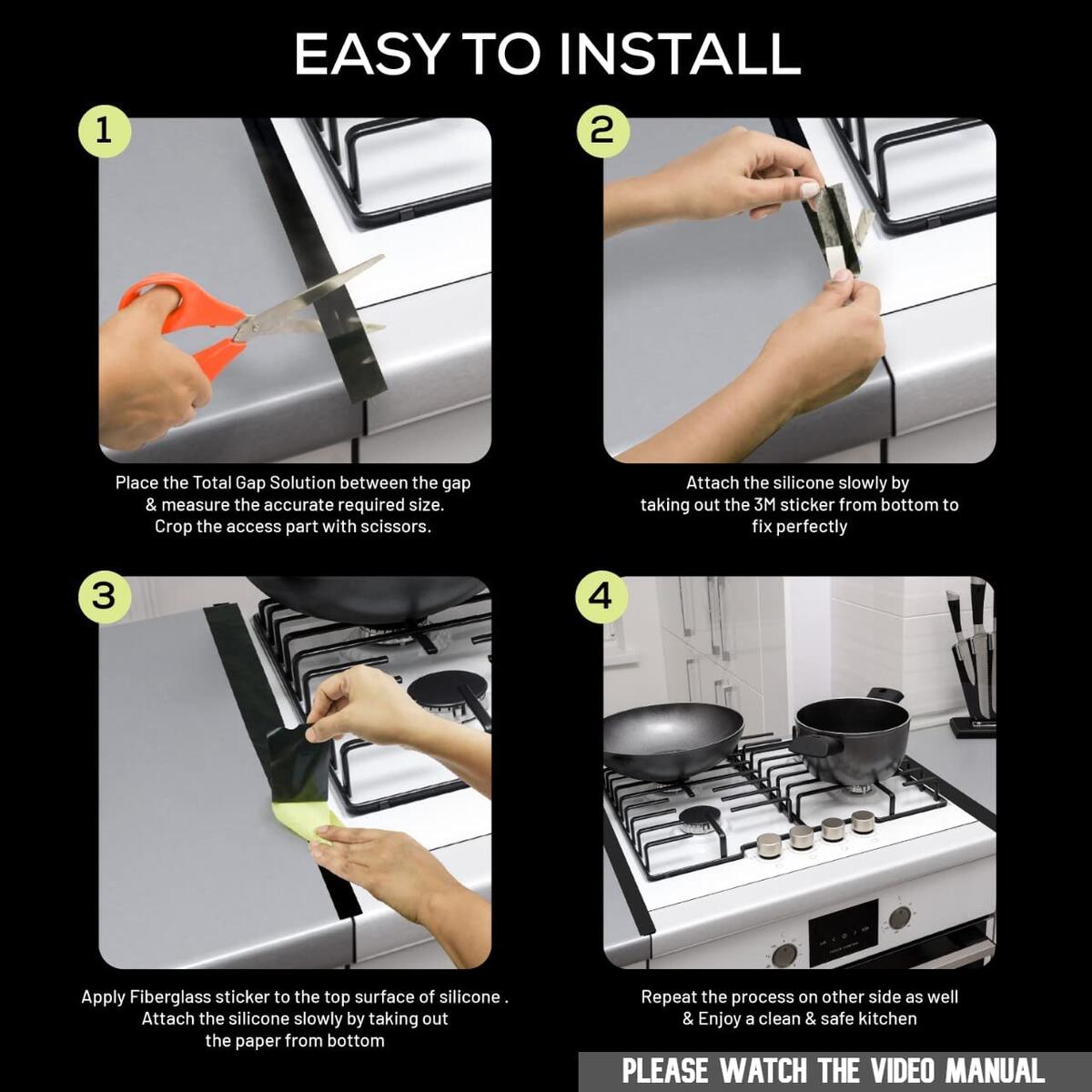 EASY TO INSTALL

1

Place the Total Gap Solution between the gap & measure the accurate required size. Crop the access part with scissors.

2

Attach the silicone slowly by taking out the 3M sticker from bottom to fix perfectly

3

Apply Fiberglass sticker to the top surface of silicone . Attach the silicone slowly by taking out the paper from bottom

4

Repeat the process on other side as well & Enjoy a clean & safe kitchen

PLEASE WATCH THE VIDEO MANUAL