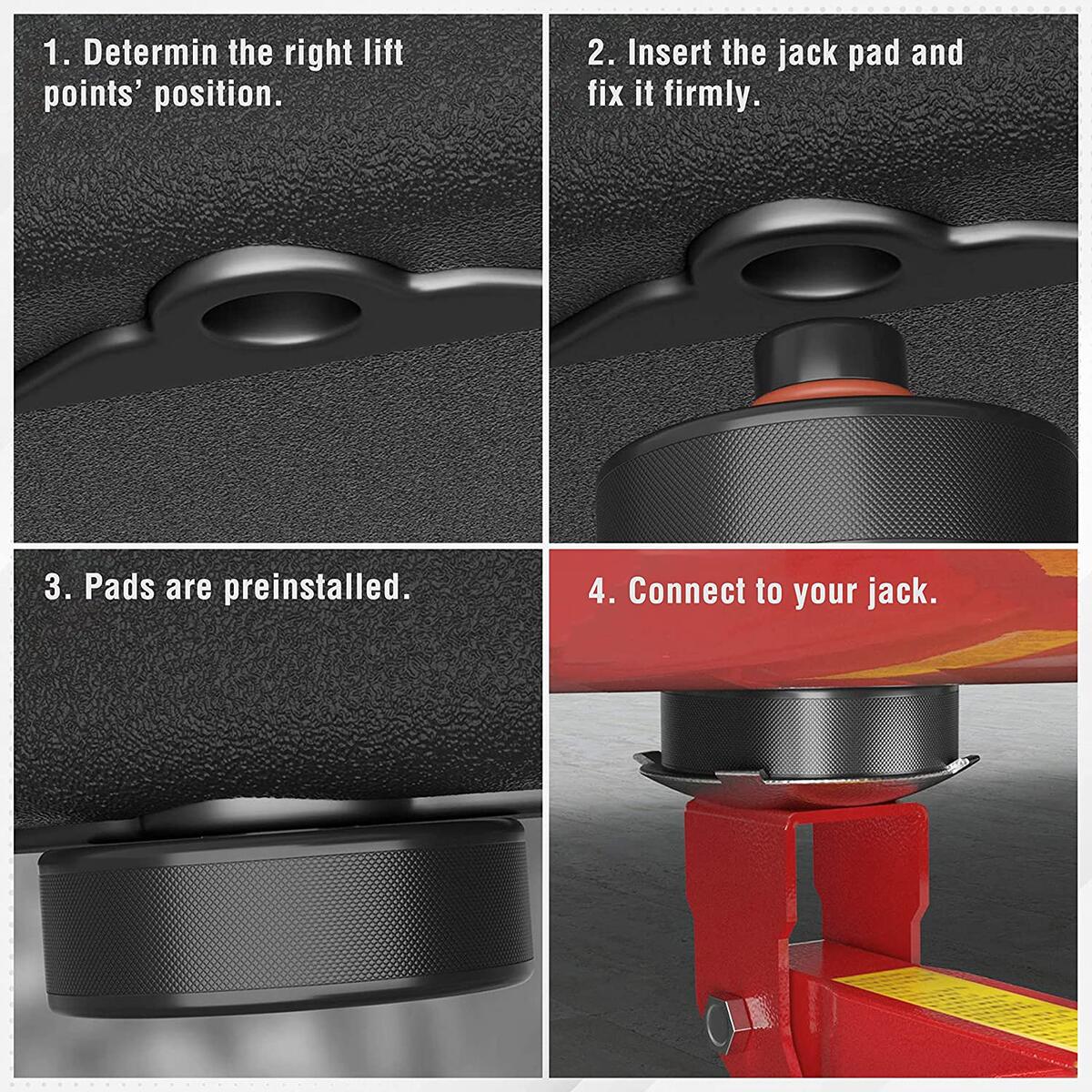 1. Determin the right lift points' position.

2. Insert the jack pad and fix it firmly.

3. Pads are preinstalled.

4. Connect to your jack.