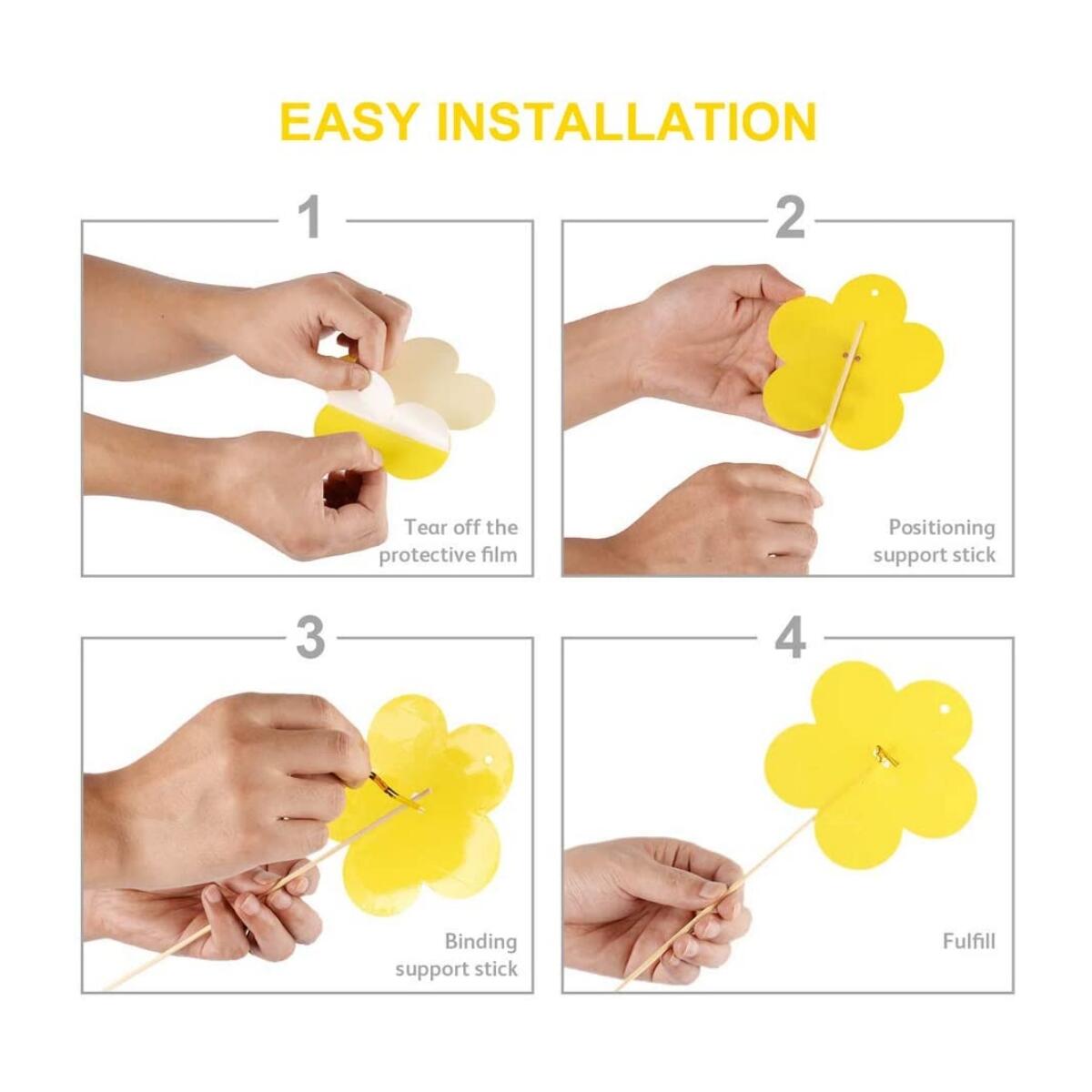 EASY INSTALLATION

1

Tear off the protective film

2

Positioning support stick

3

Binding support stick

4

Fulfill