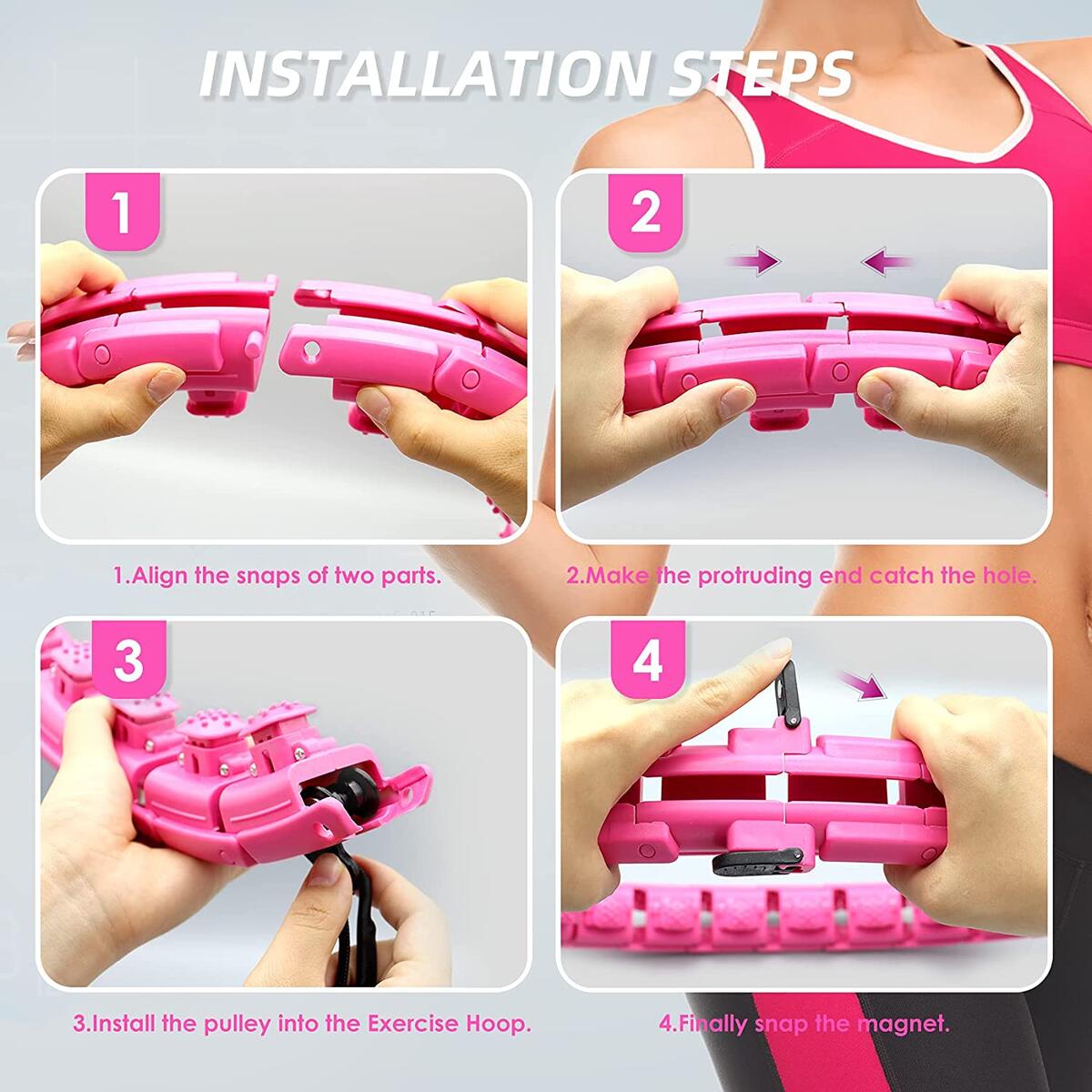 INSTALLATION STEPS

1

2

1.Align the snaps of two parts.

2.Make the protruding end catch the hole.

3

4

3.Install the pulley into the Exercise Hoop.

4.Finally snap the magnet.