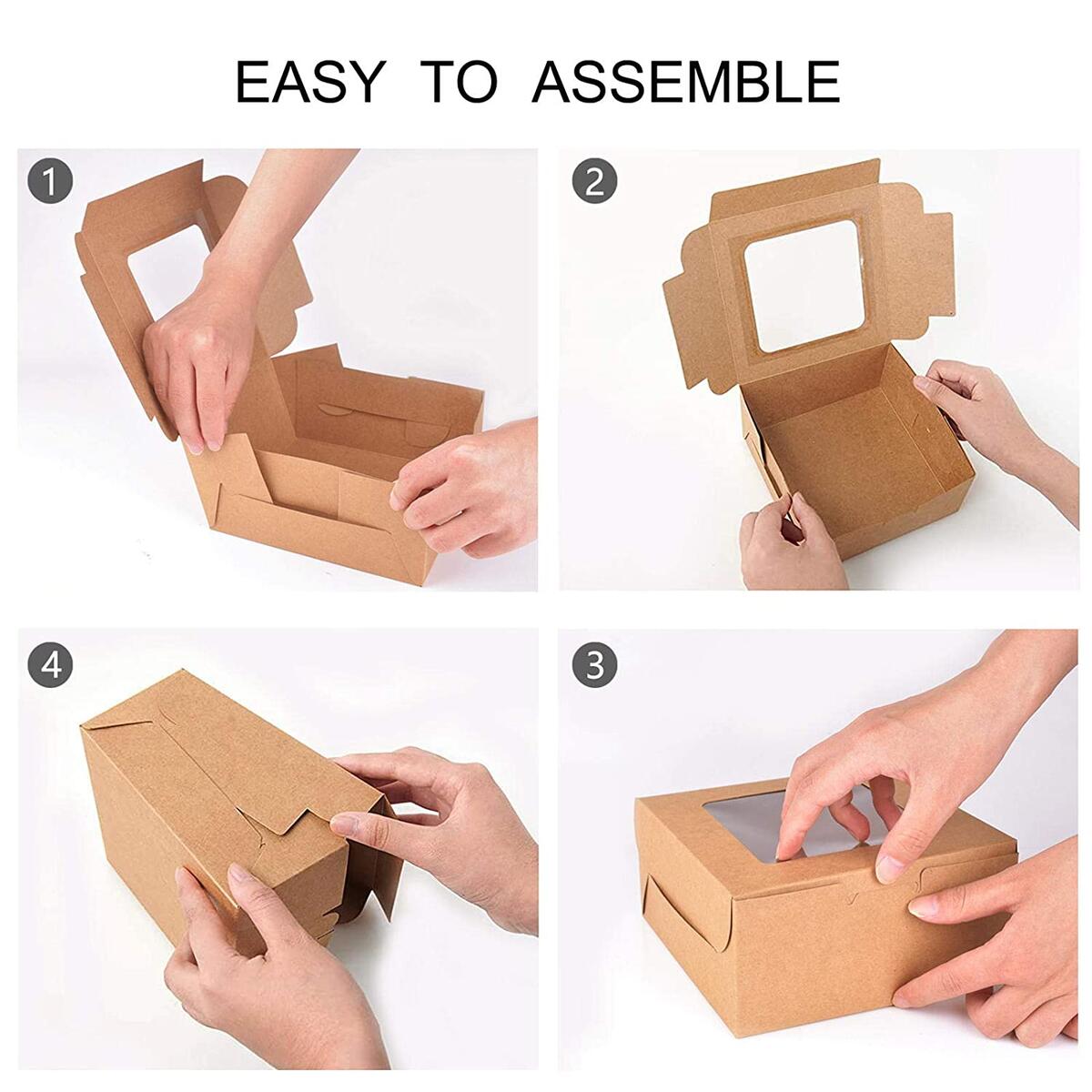 EASY TO ASSEMBLE

1

2

4

3