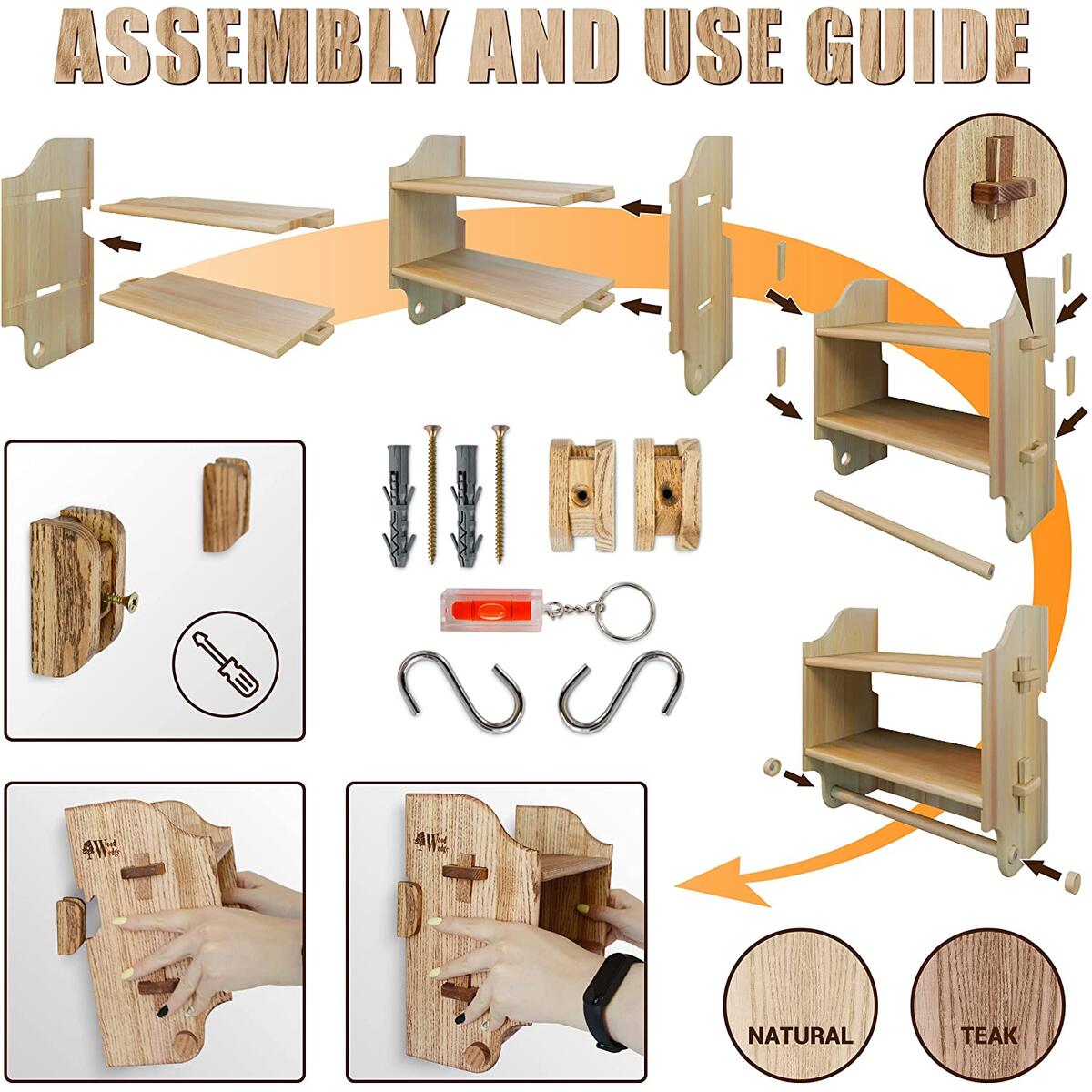 ASSEMBLY AND USE GUIDE

Wood edge

Wood edge

NATURAL

TEAK