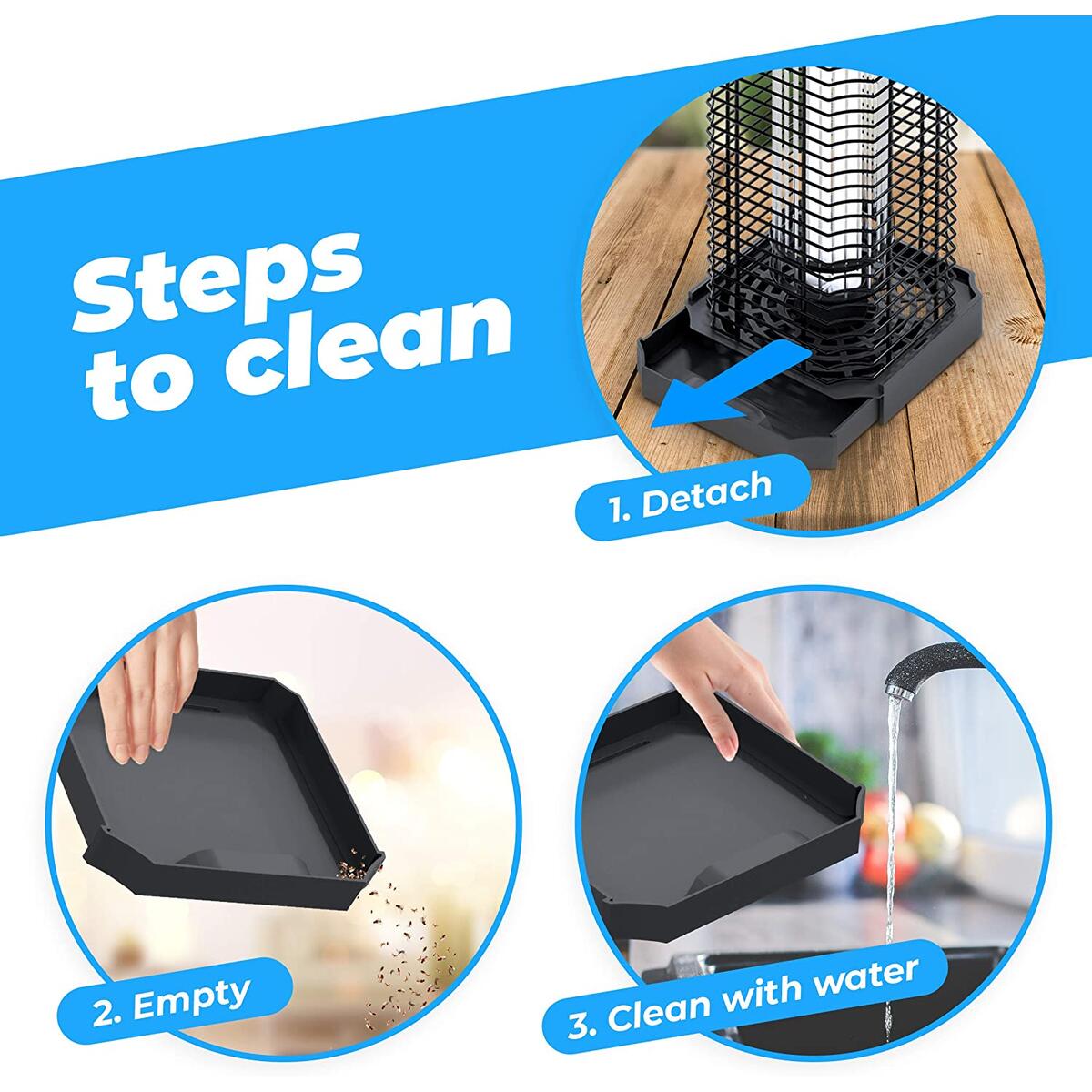 Steps to clean

1. Detach

2. Empty

3. Clean with water